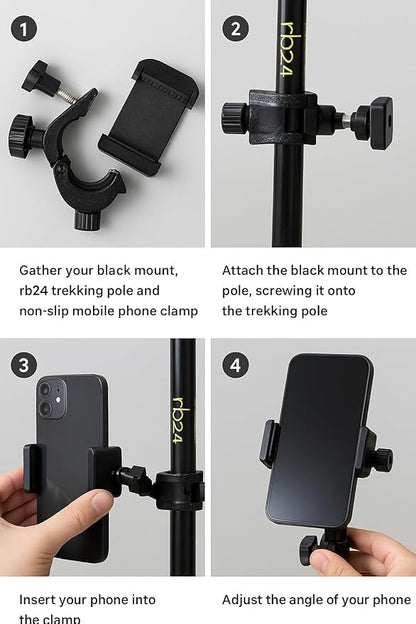 1

Gather your black mount, rb24 trekking pole and non-slip mobile phone clamp

2

rb24

Attach the black mount to the pole, screwing it onto the trekking pole

3

rb24

Insert your phone into the clamp

4

Adjust the angle of your phone